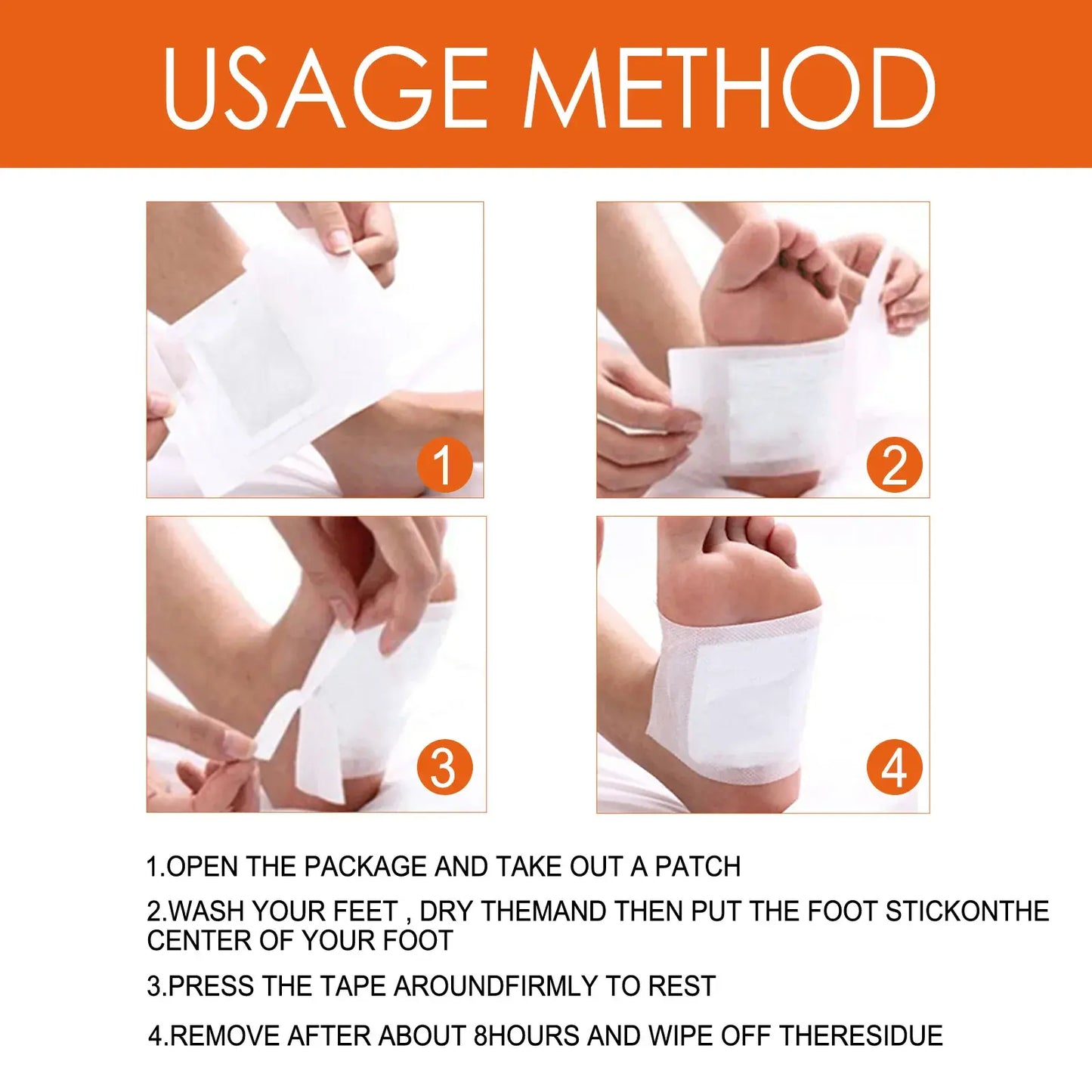 USAGE METHOD

1

2

3

4

1.OPEN THE PACKAGE AND TAKE OUT A PATCH

2.WASH YOUR FEET , DRY THEMAND THEN PUT THE FOOT STICKONTHE CENTER OF YOUR FOOT

3.PRESS THE TAPE AROUNDFIRMLY TO REST

4.REMOVE AFTER ABOUT 8HOURS AND WIPE OFF THERESIDUE